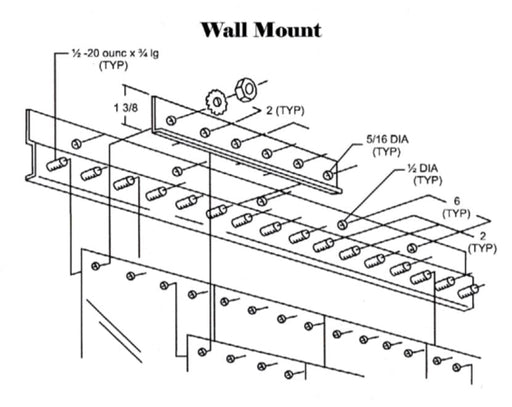 Wall Mount

½ -20 ounc x ¾ lg (TYP)

1 3/8

2 (TYP)

5/16 DIA (TYP)

½ DIA (TYP)

6 (TYP)

2 (TYP)